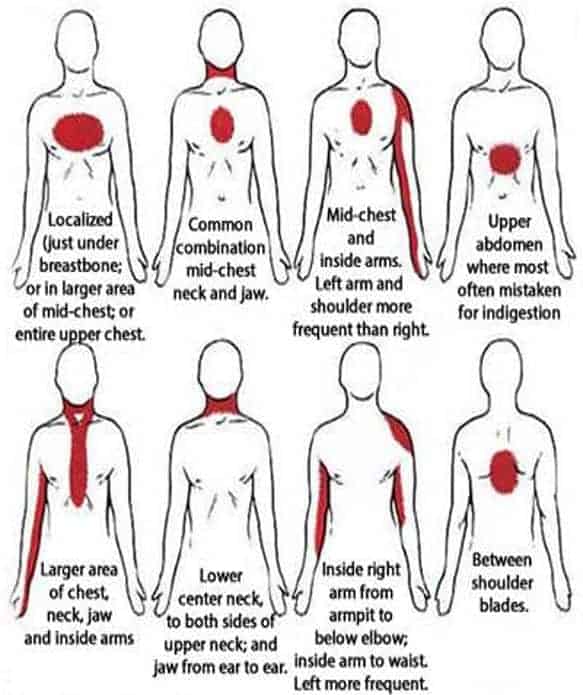 Localized (just under breastbone; or in larger area of mid-chest; or entire upper chest.

Common combination mid-chest neck and jaw.

Mid-chest and inside arms. Left arm and shoulder more frequent than right.

Upper abdomen where most often mistaken for indigestion

Larger area of chest, neck, jaw and inside arms

Lower center neck, to both sides of upper neck; and jaw from ear to ear.

Inside right arm from armpit to below elbow; inside arm to waist. Left more frequent.

Between shoulder blades.